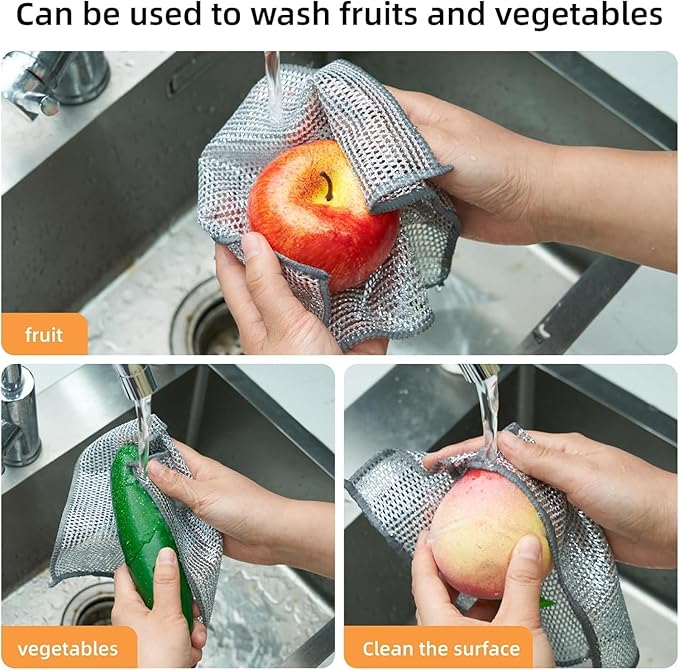 Can be used to wash fruits and vegetables

fruit

vegetables

Clean the surface